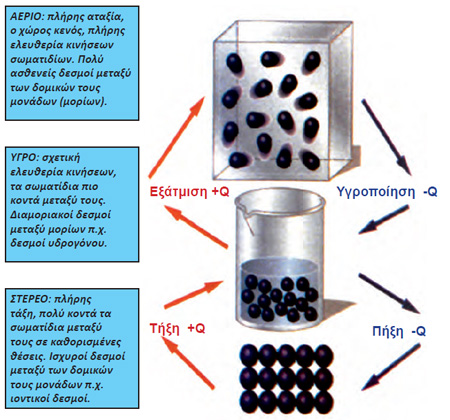 ΑΕΡΙΟ: πλήρης αταξία, ο χώρος κενός, πλήρης ελευθερία κινήσεων σωματιδίων. Πολύ ασθενείς δεσμοί μεταξύ των δομικών τους μονάδων (μορίων).

ΥΓΡΟ: σχετική ελευθερία κινήσεων, τα σωματίδια πιο κοντά μεταξύ τους. Διαμοριακοί δεσμοί μεταξύ μορίων π.χ. δεσμοί υδρογόνου.

ΣΤΕΡΕΟ: πλήρης τάξη, πολύ κοντά τα σωματίδια μεταξύ τους σε καθορισμένες θέσεις. Ισχυροί δεσμοί μεταξύ των δομικών τους μονάδων π.χ. ιοντικοί δεσμοί.

Εξάτμιση +Q

Υγροποίηση -Q

Τήξη +Q

Πήξη -Q